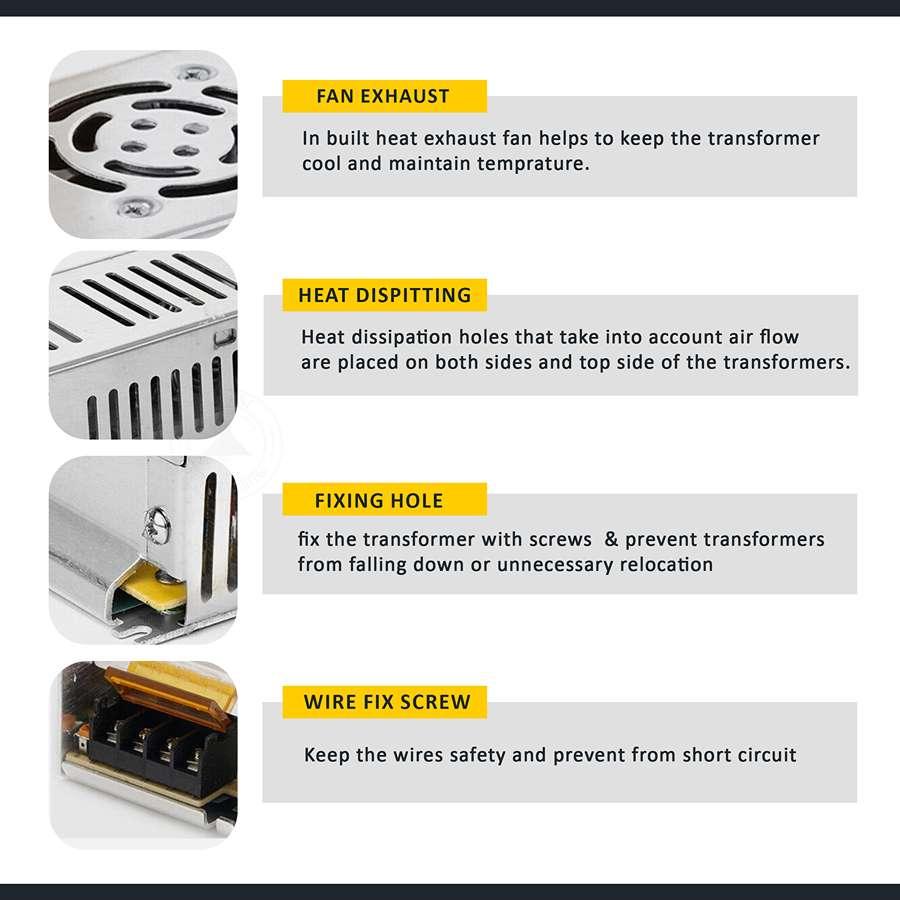 FAN EXHAUST

In built heat exhaust fan helps to keep the transformer cool and maintain temprature.

HEAT DISPITTING

Heat dissipation holes that take into account air flow are placed on both sides and top side of the transformers.

FIXING HOLE

fix the transformer with screws & prevent transformers from falling down or unnecessary relocation

WIRE FIX SCREW

Keep the wires safety and prevent from short circuit