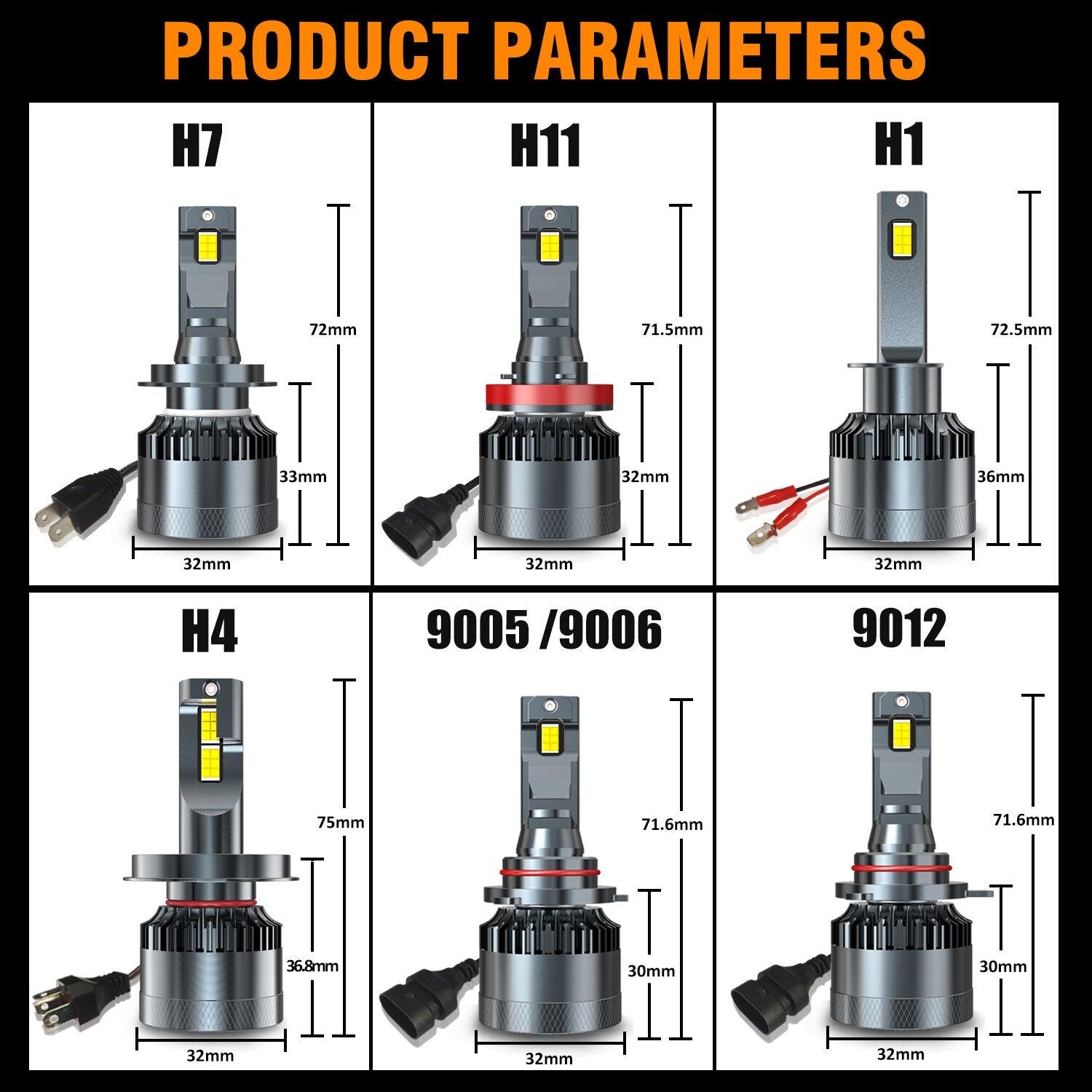 PRODUCT PARAMETERS

H7

72mm

33mm

32mm

H11

71.5mm

32mm

32mm

H1

72.5mm

36mm

32mm

H4

75mm

36.8mm

32mm

9005 /9006

71.6mm

30mm

32mm

9012

71.6mm

30mm

32mm