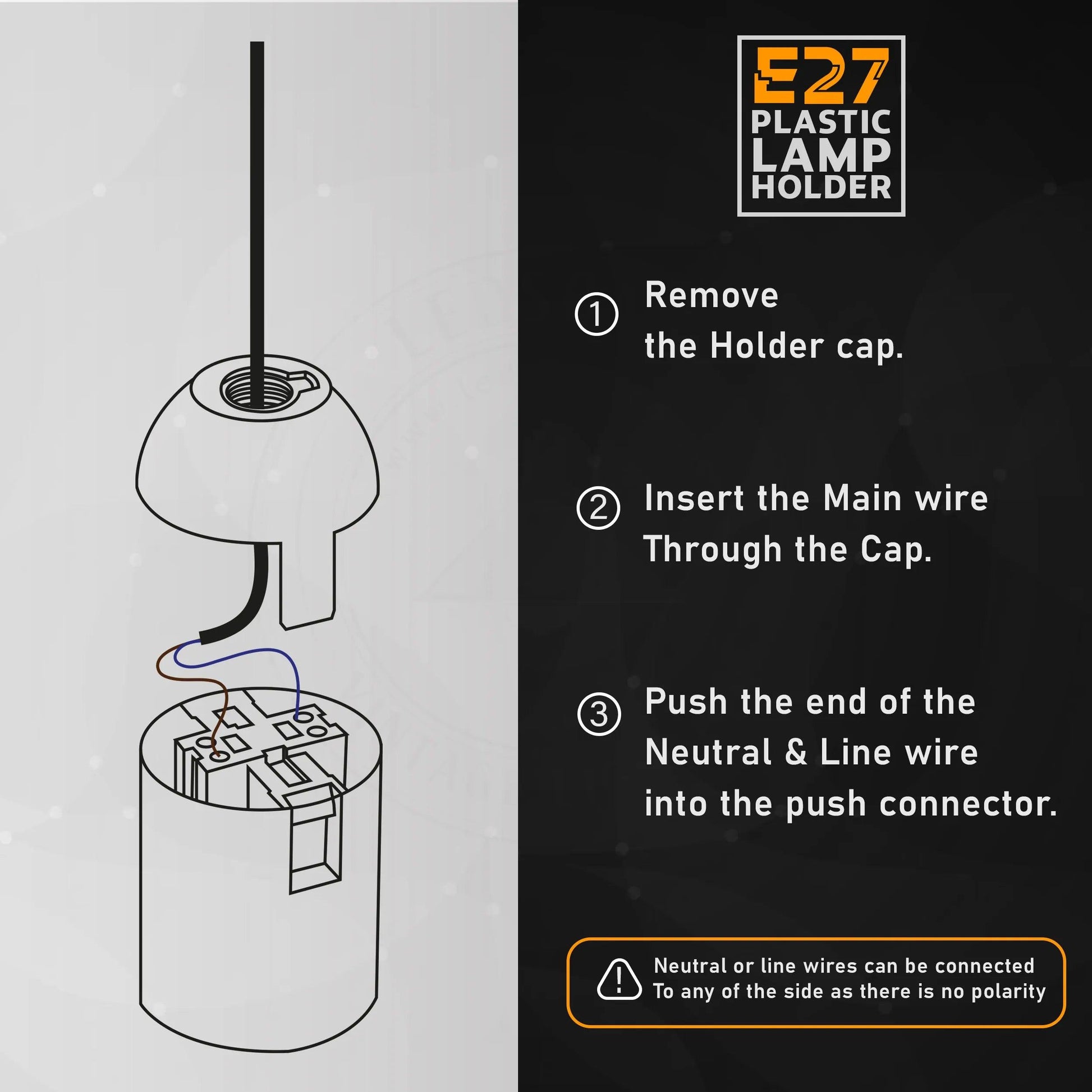 E27
PLASTIC
LAMP
HOLDER

① Remove the Holder cap.

② Insert the Main wire Through the Cap.

③ Push the end of the Neutral & Line wire into the push connector.

Neutral or line wires can be connected To any of the side as there is no polarity